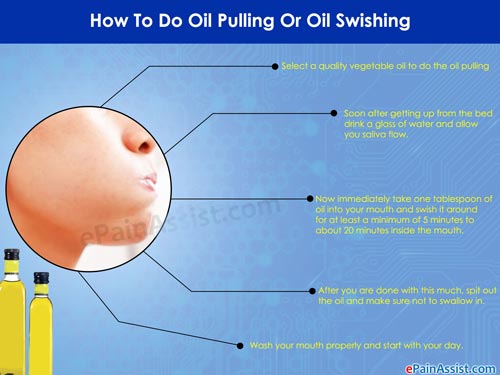 How To Do Oil Pulling Or Oil Swishing

Select a quality vegetable oil to do the oil pulling

Soon after getting up from the bed drink a glass of water and allow you saliva flow.

Now immediately take one tablespoon of oil into your mouth and swish it around for at least a minimum of 5 minutes to about 20 minutes inside the mouth.

After you are done with this much, spit out the oil and make sure not to swallow in.

Wash your mouth properly and start with your day.

ePainAssist.com

ePainAssist.com