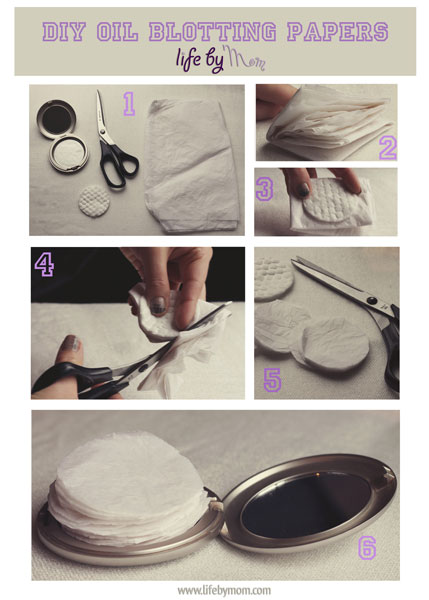 DIY OIL BLOTTING PAPERS
life by Mom

1

2

3

4

5

6

www.lifebymom.com