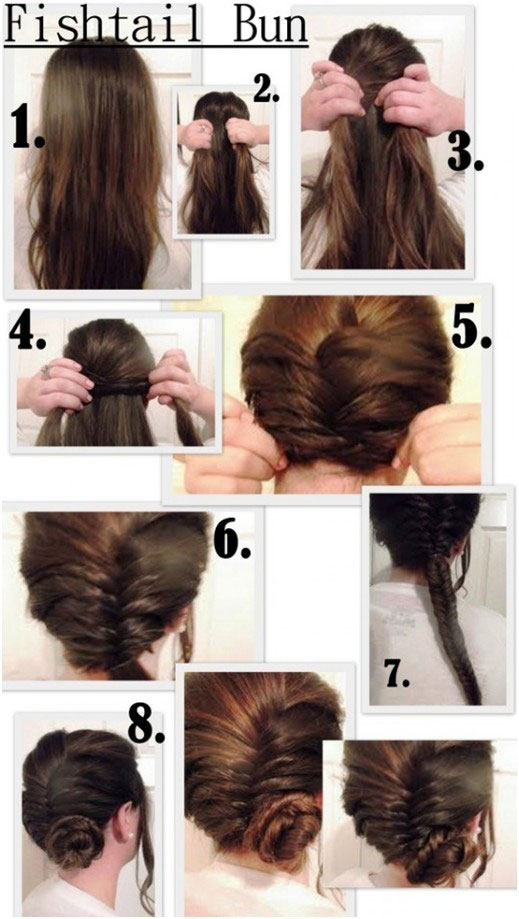 Fishtail Bun

1.

2.

3.

4.

5.

6.

7.

8.